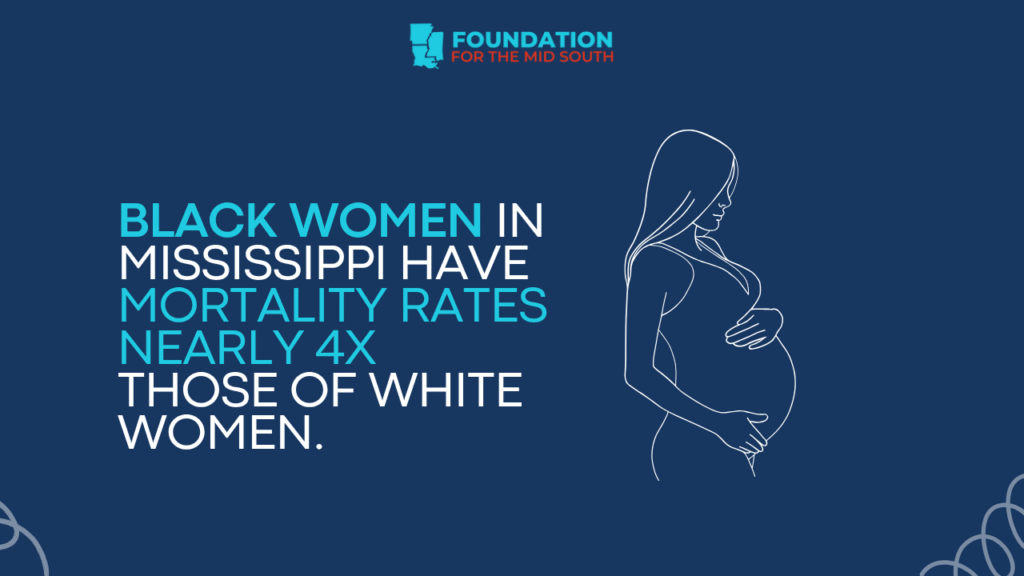 FOUNDATION
FOR THE MID SOUTH

BLACK WOMEN IN MISSISSIPPI HAVE MORTALITY RATES NEARLY 4X THOSE OF WHITE WOMEN.